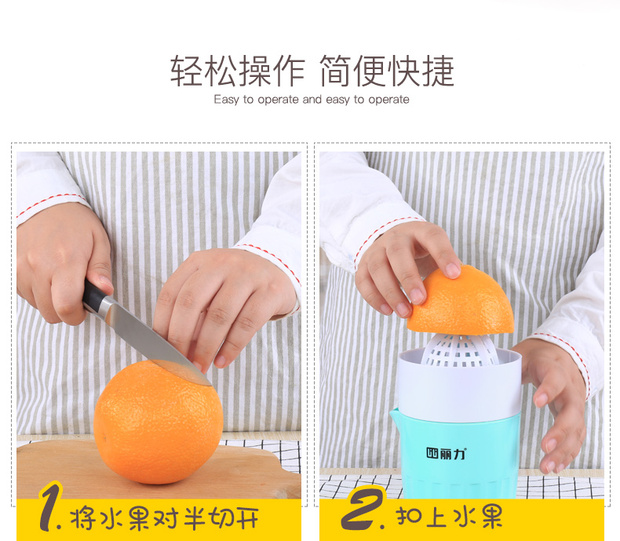 轻松操作 简便快捷
Easy to operate and easy to operate

丽力

1. 将水果对半切开

2. 扣上水果